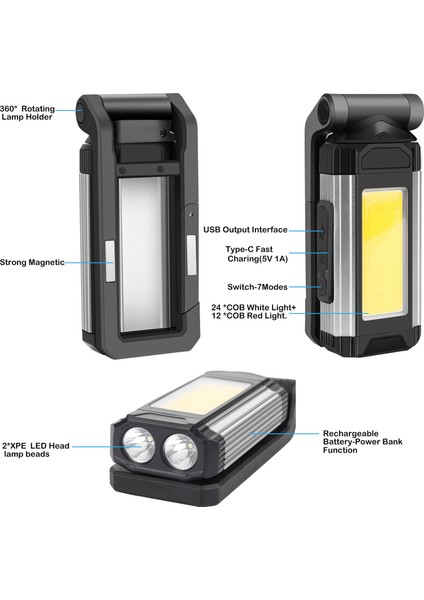 360° Rotating Lamp Holder

Strong Magnetic

USB Output Interface

Type-C Fast Charing(5V 1A)

Switch-7Modes

24 *COB White Light+ 12 *COB Red Light.

2*XPE LED Head lamp beads

Rechargeable Battery-Power Bank Function