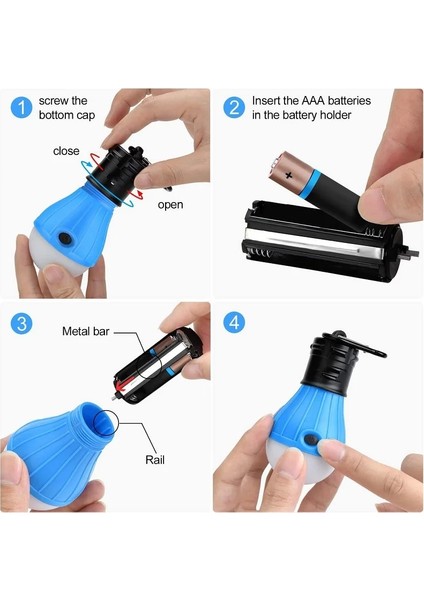 1 screw the bottom cap

close

open

2 Insert the AAA batteries in the battery holder

+

3

Metal bar

Rail

4