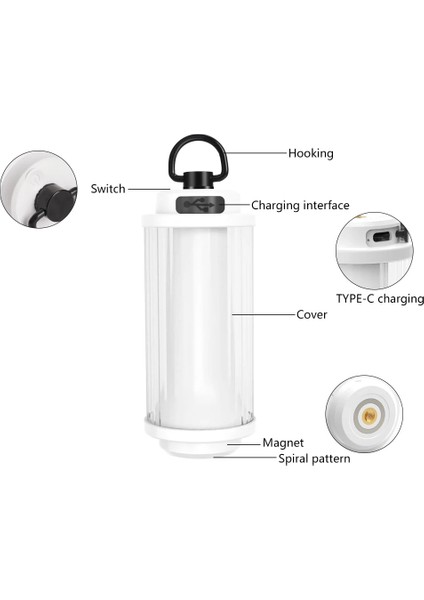 Hooking
Switch
Charging interface
TYPE-C charging
Cover
Magnet
Spiral pattern