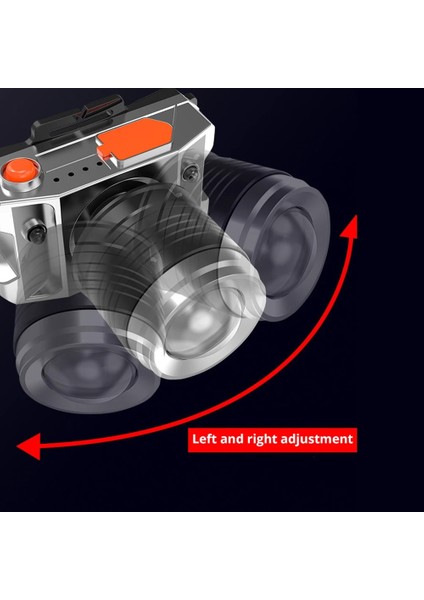 Left and right adjustment