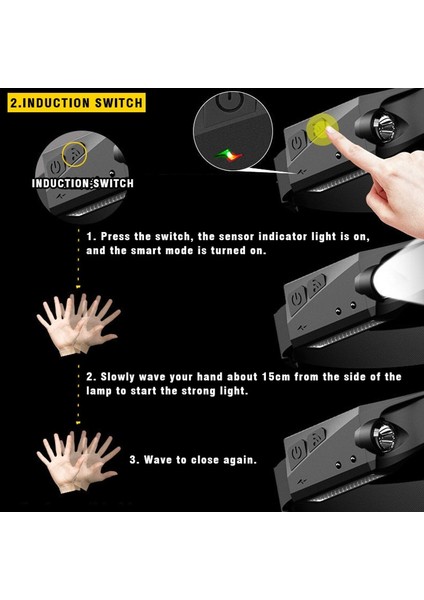 2.INDUCTION SWITCH

INDUCTION SWITCH

1. Press the switch, the sensor indicator light is on, and the smart mode is turned on.

2. Slowly wave your hand about 15cm from the side of the lamp to start the strong light.

3. Wave to close again.