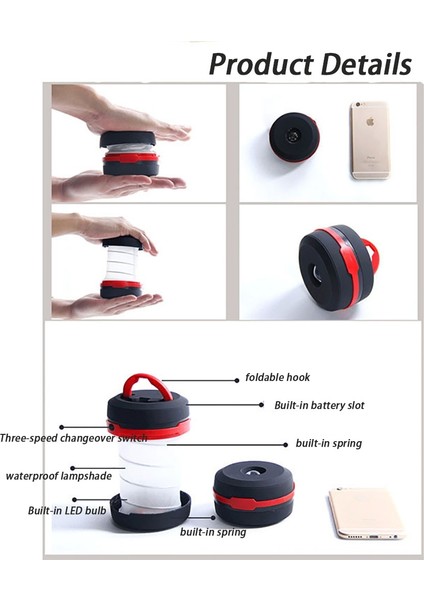 Product Details

foldable hook

Built-in battery slot

Three-speed changeover switch

built-in spring

waterproof lampshade

Built-in LED bulb

built-in spring