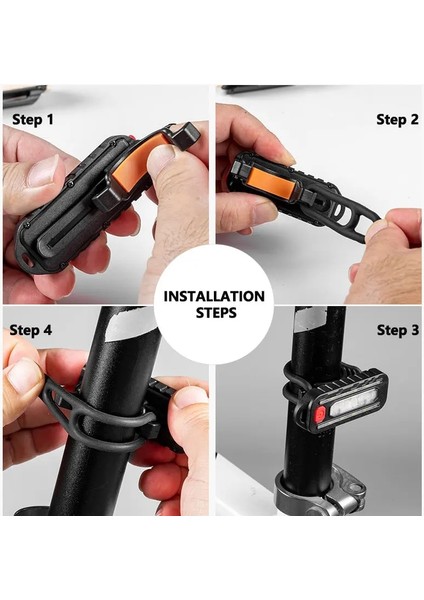 Step 1

Step 2

INSTALLATION STEPS

Step 4

Step 3