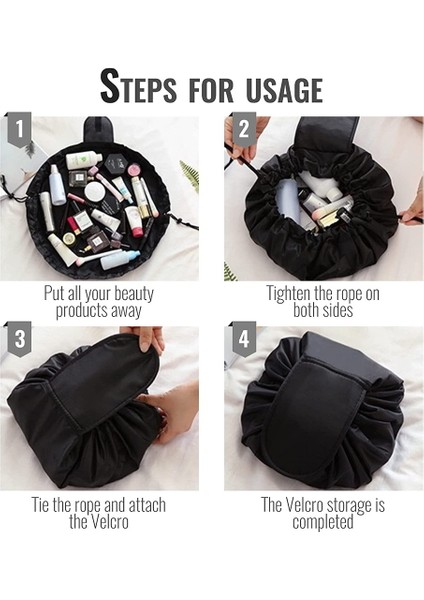 STEPS FOR USAGE

1

Put all your beauty products away

2

Tighten the rope on both sides

3

Tie the rope and attach the Velcro

4

The Velcro storage is completed