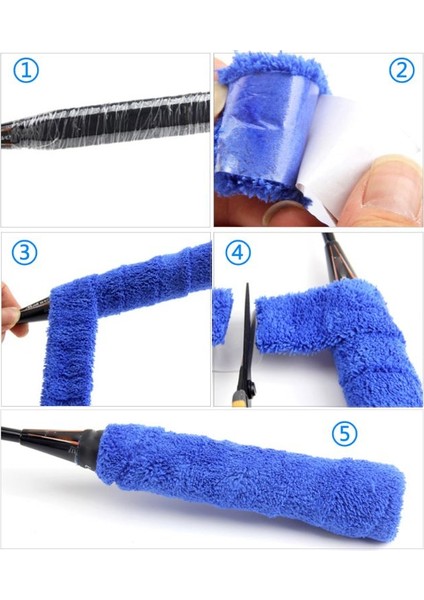 ①

②

③

④

⑤