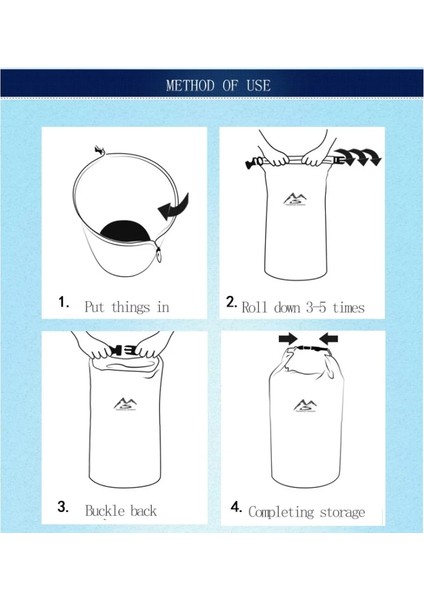 METHOD OF USE

1. Put things in

2. Roll down 3-5 times

3. Buckle back

4. Completing storage