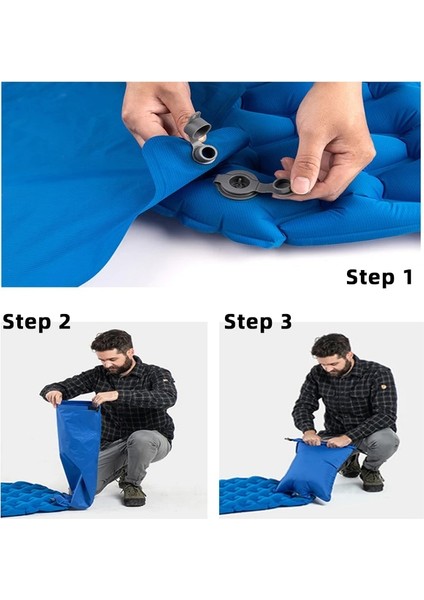 Step 1

Step 2

Step 3