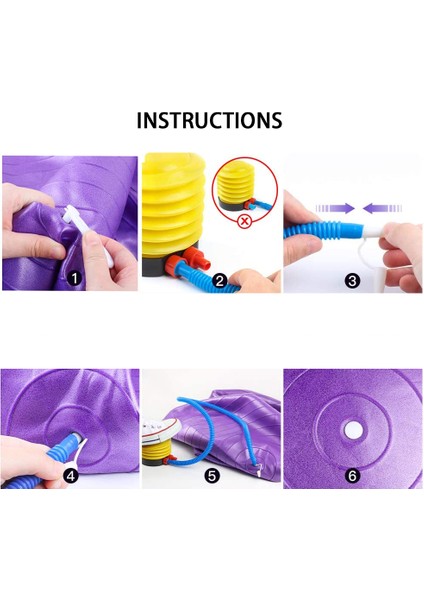 INSTRUCTIONS

1

2

3

4

5

6