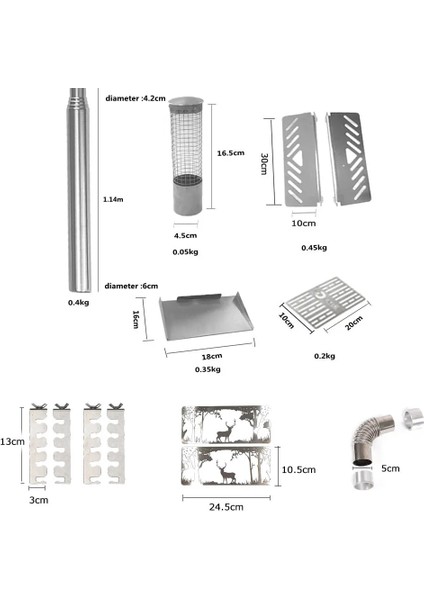 diameter :4.2cm

1.14m

diameter :6cm

0.4kg

16.5cm

4.5cm

0.05kg

30cm

10cm

0.45kg

16cm

18cm

0.35kg

10cm

20cm

0.2kg

13cm

3cm

10.5cm

24.5cm

5cm