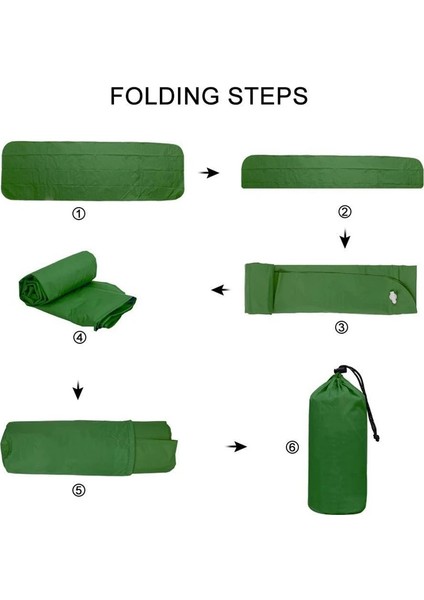 FOLDING STEPS

①

②

③

④

⑤

⑥