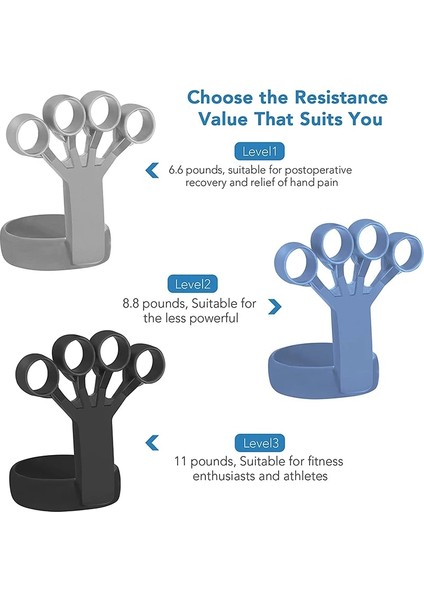 Choose the Resistance Value That Suits You

Level1

6.6 pounds, suitable for postoperative recovery and relief of hand pain

Level2

8.8 pounds, Suitable for the less powerful

Level3

11 pounds, Suitable for fitness enthusiasts and athletes