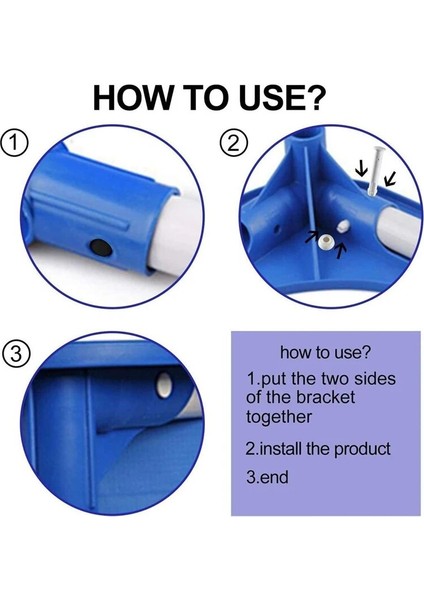 HOW TO USE?

①

②

③

how to use?

1.put the two sides of the bracket together

2.install the product

3.end