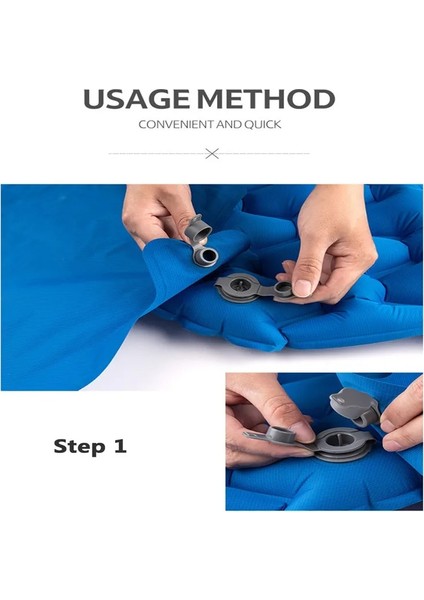 USAGE METHOD

CONVENIENT AND QUICK

Step 1