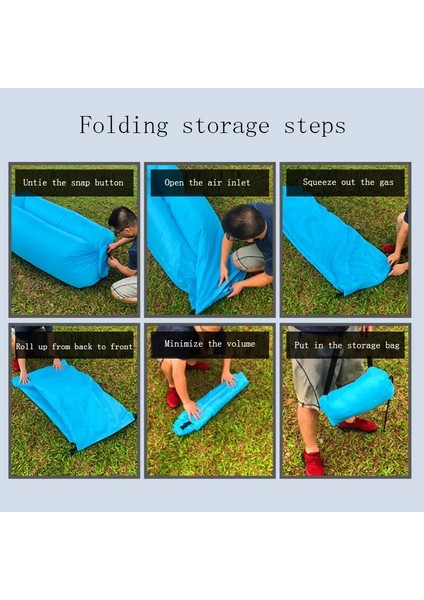 Folding storage steps

Untie the snap button

Open the air inlet

Squeeze out the gas

Roll up from back to front

Minimize the volume

Put in the storage bag