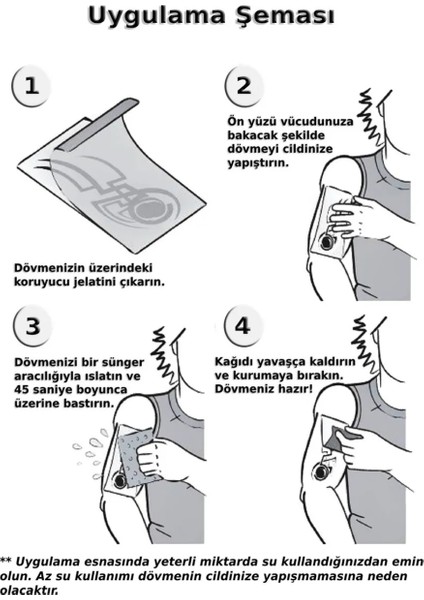 Uygulama Şeması

1

Dövmenizin üzerindeki koruyucu jelatini çıkarın.

2

Ön yüzü vücudunuza bakacak şekilde dövmeyi cildinize yapıştırın.

3

Dövmenizi bir sünger aracılığıyla ıslatın ve 45 saniye boyunca üzerine bastırın.

4

Kağıdı yavaşça kaldırın ve kurumaya bırakın. Dövmeniz hazır!

** Uygulama esnasında yeterli miktarda su kullandığınızdan emin olun. Az su kullanımı dövmenin cildinize yapışmamasına neden olacaktır.