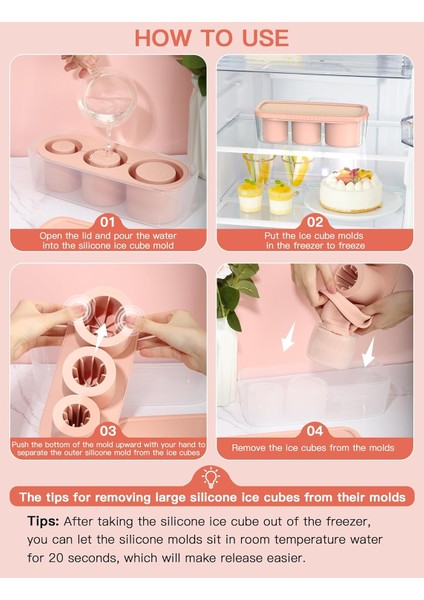 HOW TO USE

01
Open the lid and pour the water into the silicone ice cube mold

02
Put the ice cube molds in the freezer to freeze

03
Push the bottom of the mold upward with your hand to separate the outer silicone mold from the ice cubes

04
Remove the ice cubes from the molds

The tips for removing large silicone ice cubes from their molds

Tips: After taking the silicone ice cube out of the freezer, you can let the silicone molds sit in room temperature water for 20 seconds, which will make release easier.