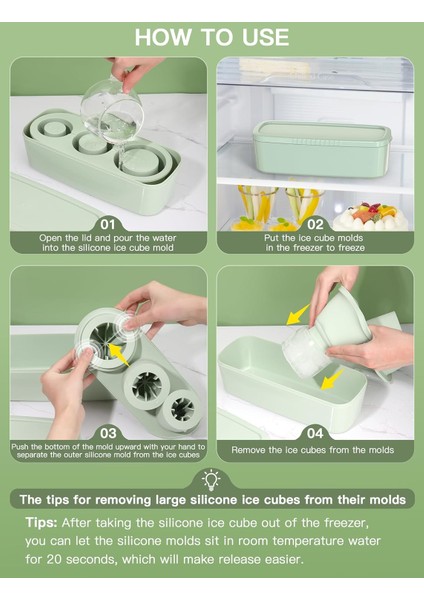 HOW TO USE

01
Open the lid and pour the water into the silicone ice cube mold

02
Put the ice cube molds in the freezer to freeze

03
Push the bottom of the mold upward with your hand to separate the outer silicone mold from the ice cubes

04
Remove the ice cubes from the molds

The tips for removing large silicone ice cubes from their molds

Tips: After taking the silicone ice cube out of the freezer, you can let the silicone molds sit in room temperature water for 20 seconds, which will make release easier.