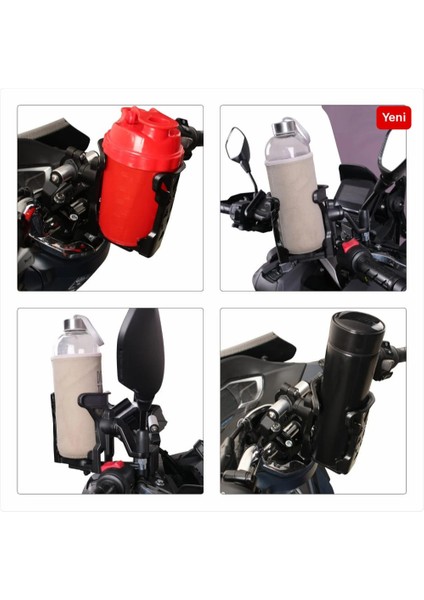 Yeni