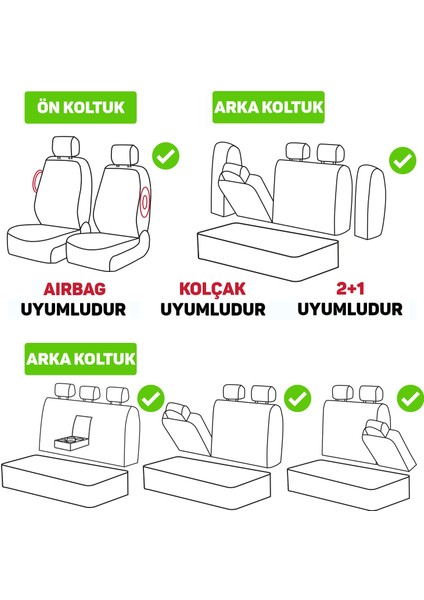 ÖN KOLTUK

ARKA KOLTUK

AIRBAG
UYUMLUDUR

KOLÇAK
UYUMLUDUR

2+1
UYUMLUDUR

ARKA KOLTUK