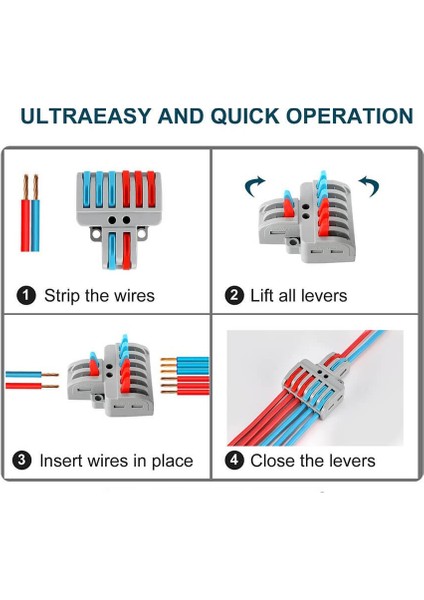 ULTRAEASY AND QUICK OPERATION

1 Strip the wires

2 Lift all levers

3 Insert wires in place

4 Close the levers