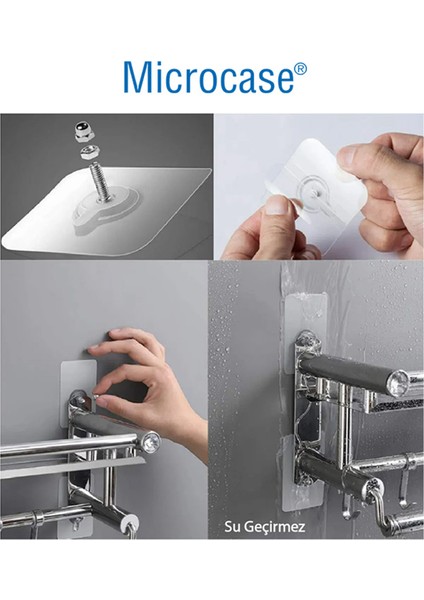 Microcase®

Su Geçirmez