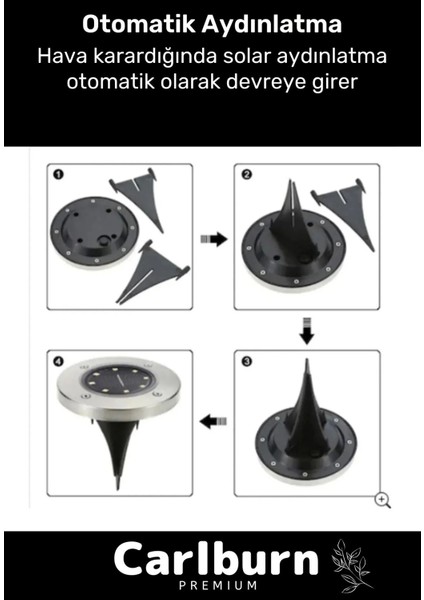 Otomatik Aydınlatma
Hava karardığında solar aydınlatma otomatik olarak devreye girer

1

2

3

4

Carlburn
PREMIUM