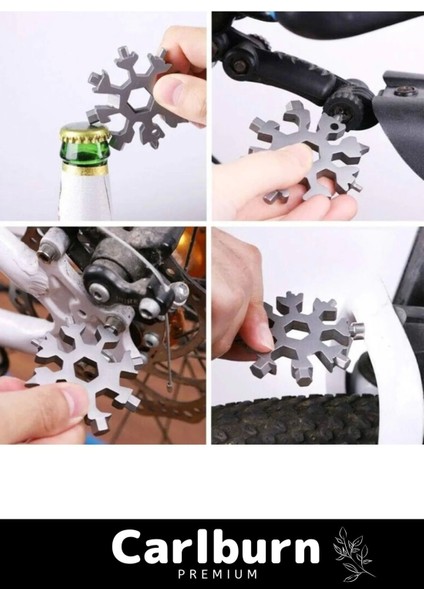 Carlburn
PREMIUM