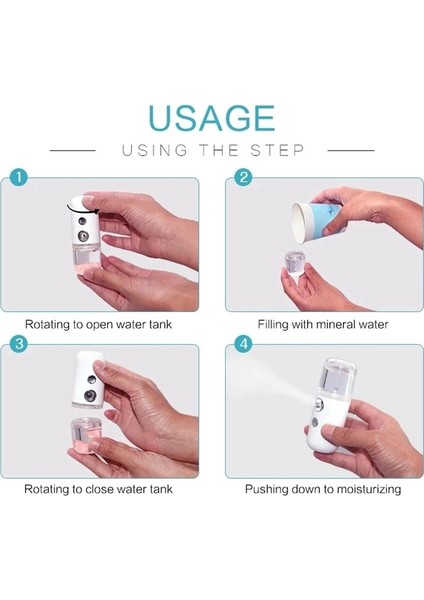 USAGE

USING THE STEP

1

Rotating to open water tank

2

Filling with mineral water

3

Rotating to close water tank

4

Pushing down to moisturizing