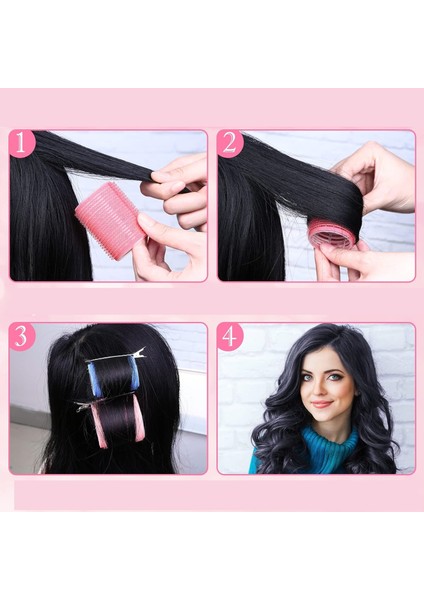 1

2

3

4