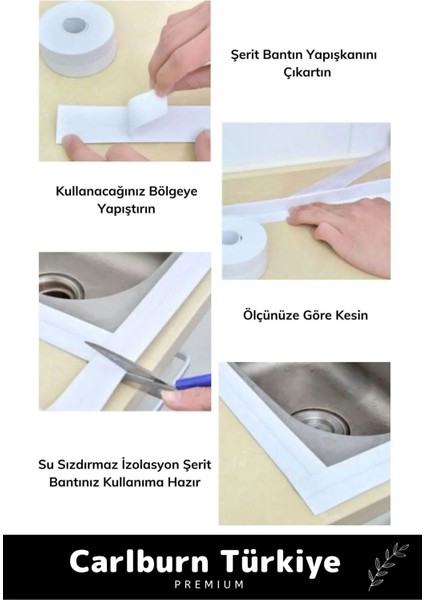 Şerit Bantın Yapışkanını Çıkartın

Kullanacağınız Bölgeye Yapıştırın

Ölçünüze Göre Kesin

Su Sızdırmaz İzolasyon Şerit Bantınız Kullanıma Hazır

Carlburn Türkiye
PREMIUM