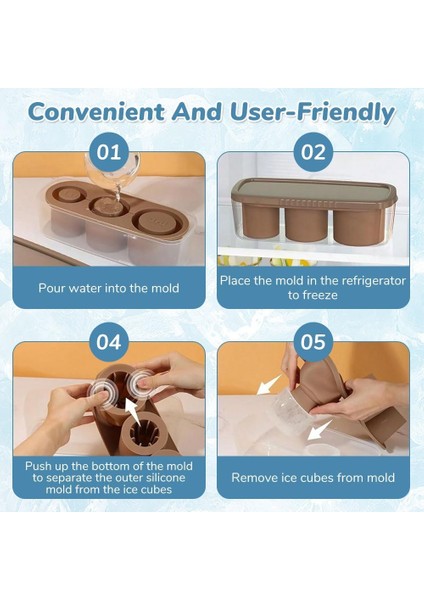 Convenient And User-Friendly

01

Pour water into the mold

02

Place the mold in the refrigerator to freeze

04

Push up the bottom of the mold to separate the outer silicone mold from the ice cubes

05

Remove ice cubes from mold