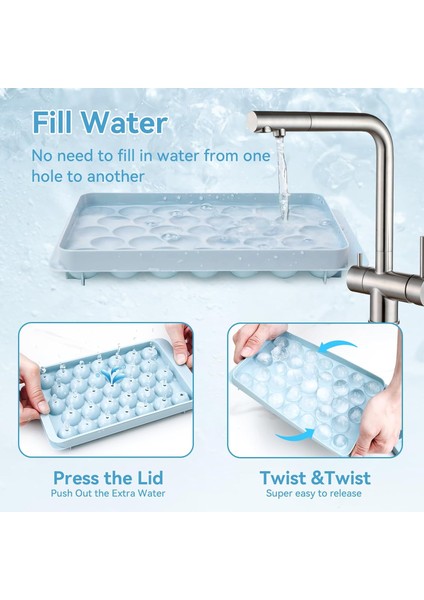 Fill Water
No need to fill in water from one hole to another

Press the Lid
Push Out the Extra Water

Twist &Twist
Super easy to release