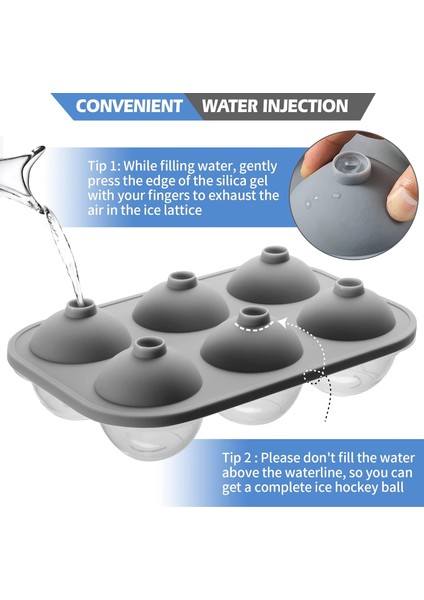 CONVENIENT WATER INJECTION

Tip 1: While filling water, gently press the edge of the silica gel with your fingers to exhaust the air in the ice lattice

Tip 2 : Please don't fill the water above the waterline, so you can get a complete ice hockey ball