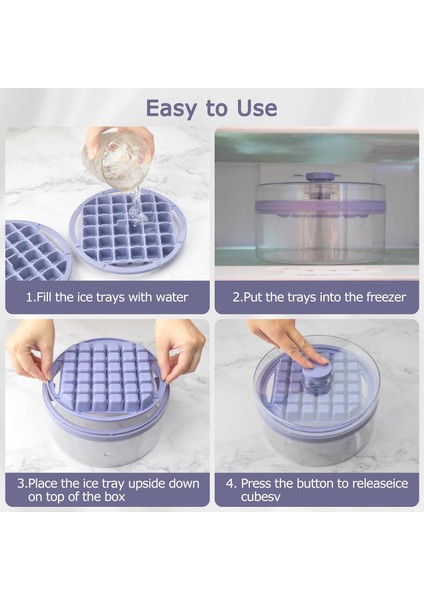 Easy to Use

1.Fill the ice trays with water

2.Put the trays into the freezer

3.Place the ice tray upside down on top of the box

4. Press the button to releaseice cubesv