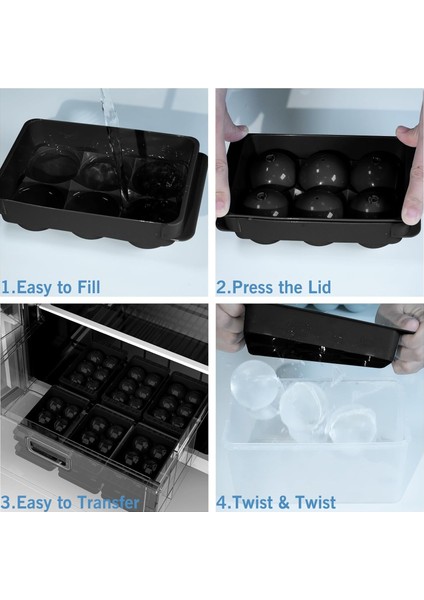 1.Easy to Fill

2.Press the Lid

3.Easy to Transfer

4.Twist & Twist