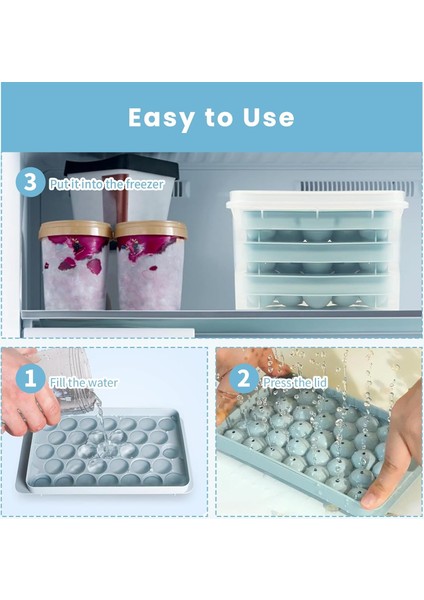 Easy to Use

3 Put it into the freezer

1 Fill the water

2 Press the lid