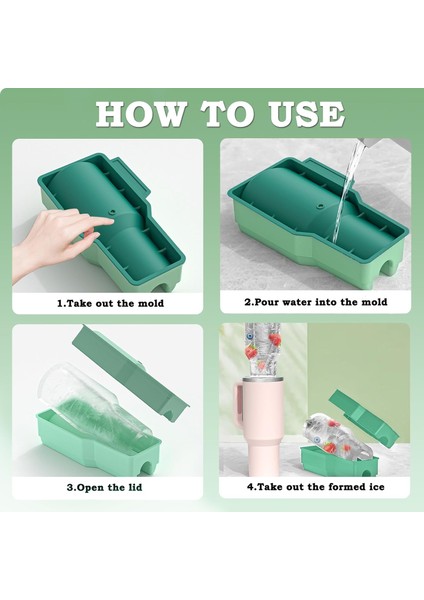 HOW TO USE

1.Take out the mold

2.Pour water into the mold

3.Open the lid

4.Take out the formed ice