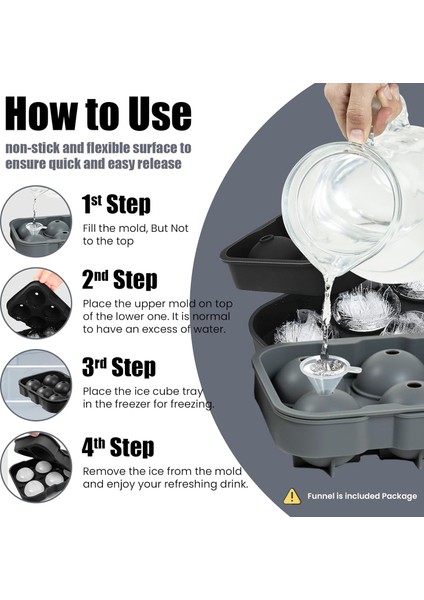 How to Use

non-stick and flexible surface to ensure quick and easy release

1st Step

Fill the mold, But Not to the top

2nd Step

Place the upper mold on top of the lower one. It is normal to have an excess of water.

3rd Step

Place the ice cube tray in the freezer for freezing.

4th Step

Remove the ice from the mold and enjoy your refreshing drink.

Funnel is included Package