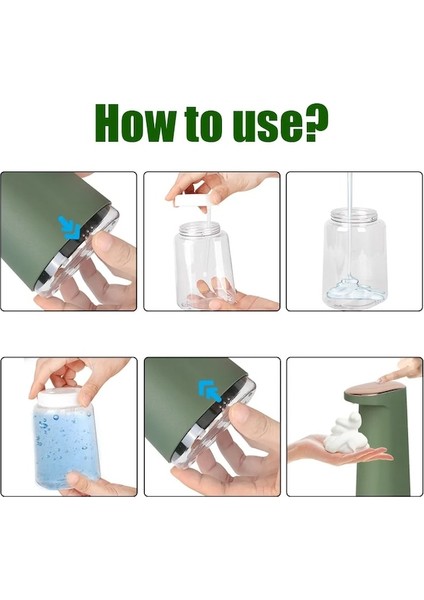 How to use?