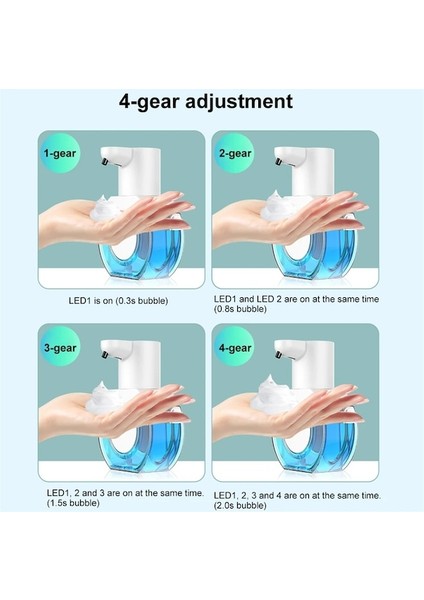 4-gear adjustment

1-gear

LED1 is on (0.3s bubble)

2-gear

LED1 and LED 2 are on at the same time (0.8s bubble)

3-gear

LED1, 2 and 3 are on at the same time. (1.5s bubble)

4-gear

LED1, 2, 3 and 4 are on at the same time. (2.0s bubble)