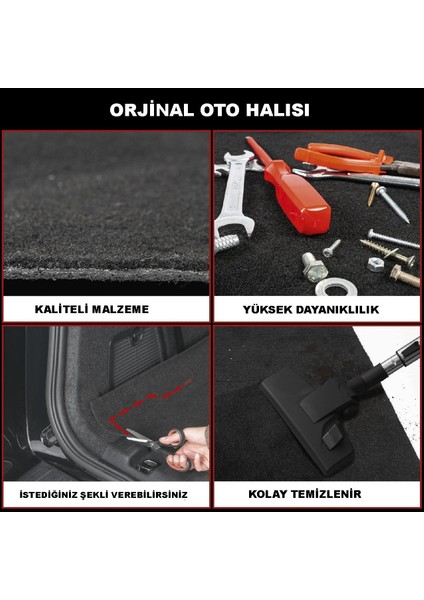 ORJİNAL OTO HALISI

KALİTELİ MALZEME

YÜKSEK DAYANIKLILIK

İSTEDİĞİNİZ ŞEKLİ VEREBİLİRSİNİZ

KOLAY TEMİZLENİR