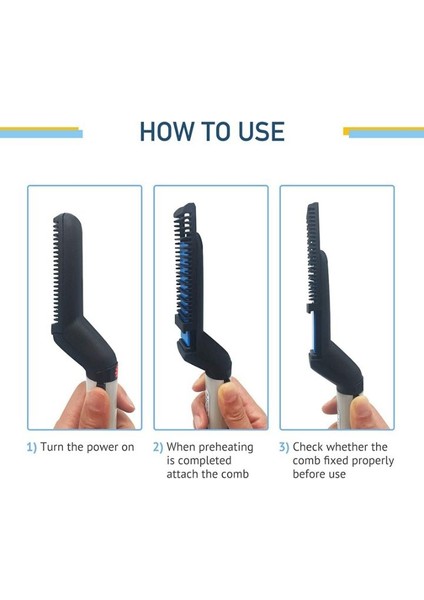 HOW TO USE

1) Turn the power on

2) When preheating is completed attach the comb

3) Check whether the comb fixed properly before use