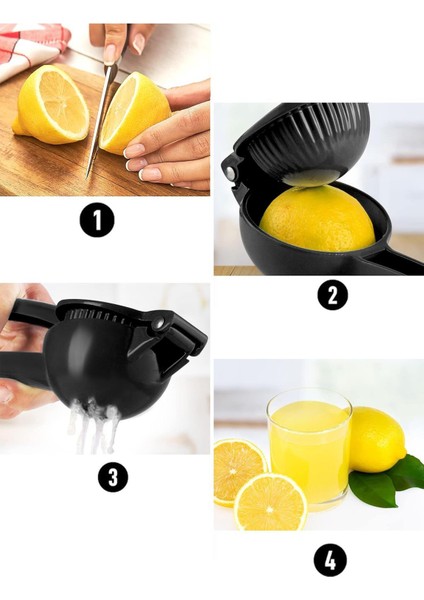 1

2

3

4