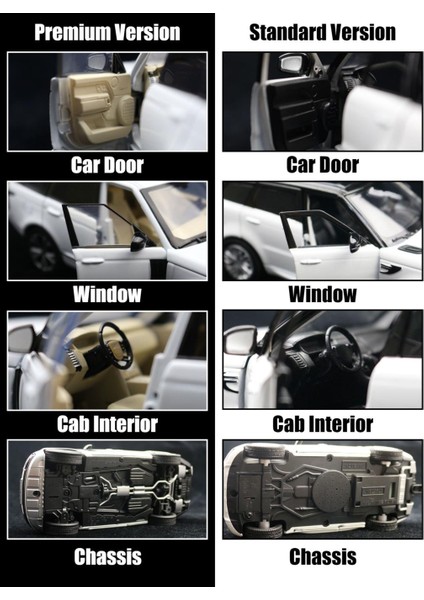 Premium Version

Car Door

Window

Cab Interior

Chassis

Standard Version

Car Door

Window

Cab Interior

Chassis