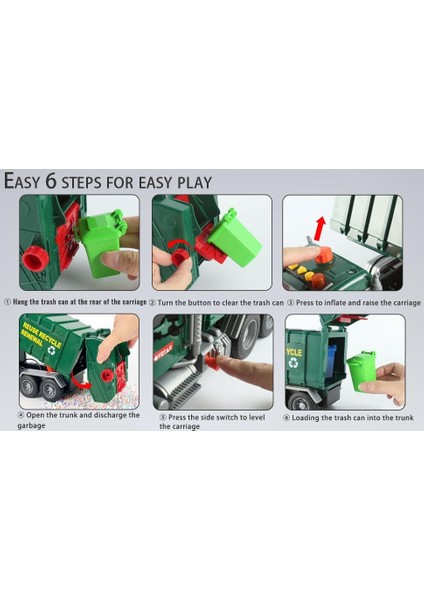 EASY 6 STEPS FOR EASY PLAY

① Hang the trash can at the rear of the carriage

② Turn the button to clear the trash can

③ Press to inflate and raise the carriage

REUSE RECYCLE RENEWAL

④ Open the trunk and discharge the garbage

⑤ Press the side switch to level the carriage

YCLE

⑥ Loading the trash can into the trunk