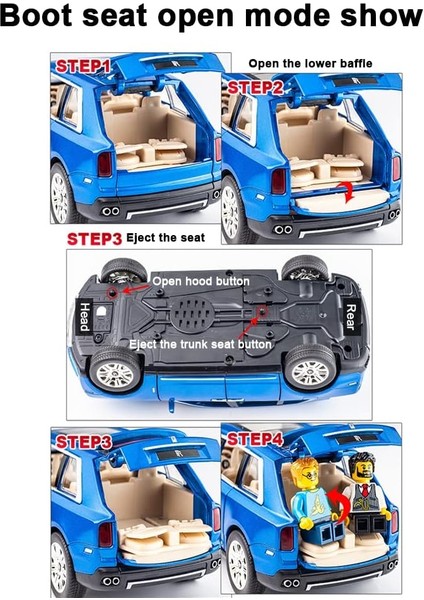 Boot seat open mode show

STEP1

Open the lower baffle

STEP2

STEP3 Eject the seat

Open hood button

Head

Rear

Eject the trunk seat button

STEP3

STEP4