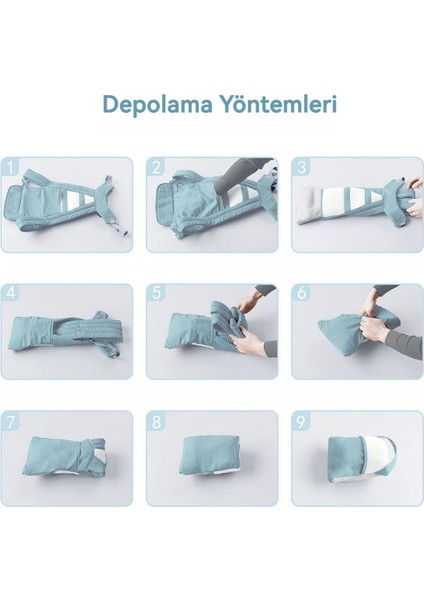 Depolama Yöntemleri

1

2

3

4

5

6

7

8

9