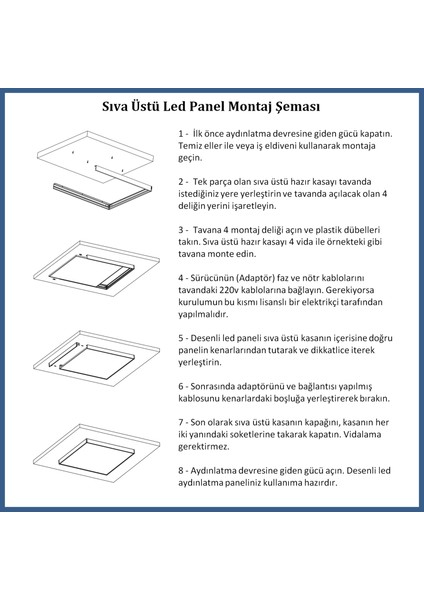 Sıva Üstü Led Panel Montaj Şeması

1 - İlk önce aydınlatma devresine giden gücü kapatın. Temiz eller ile veya iş eldiveni kullanarak montaja geçin.

2 - Tek parça olan sıva üstü hazır kasayı tavanda istediğiniz yere yerleştirin ve tavanda açılacak olan 4 deliğin yerini işaretleyin.

3 - Tavana 4 montaj deliği açın ve plastik dübelleri takın. Sıva üstü hazır kasayı 4 vida ile örnekteki gibi tavana monte edin.

4 - Sürücünün (Adaptör) faz ve nötr kablolarını tavandaki 220v kablolarına bağlayın. Gerekiyorsa kurulumun bu kısmı lisanslı bir elektrikçi tarafından yapılmalıdır.

5 - Desenli led paneli sıva üstü kasanın içerisine doğru panelin kenarlarından tutarak ve dikkatlice iterek yerleştirin.

6 - Sonrasında adaptörünü ve bağlantısı yapılmış kablosunu kenarlardaki boşluğa yerleştirerek bırakın.

7 - Son olarak sıva üstü kasanın kapağını, kasanın her iki yanındaki soketlerine takarak kapatın. Vidalama gerektirmez.

8 - Aydınlatma devresine giden gücü açın. Desenli led aydınlatma paneliniz kullanıma hazırdır.