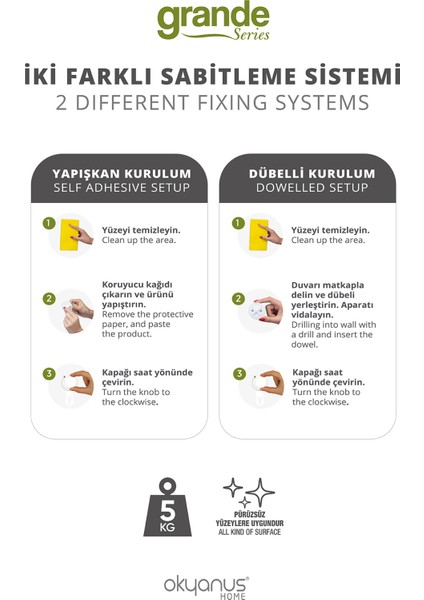 grande
Series

İKİ FARKLI SABİTLEME SİSTEMİ
2 DIFFERENT FIXING SYSTEMS

YAPIŞKAN KURULUM
SELF ADHESIVE SETUP

1 Yüzeyi temizleyin.
Clean up the area.

2 Koruyucu kağıdı çıkarın ve ürünü yapıştırın.
Remove the protective paper, and paste the product.

3 Kapağı saat yönünde çevirin.
Turn the knob to the clockwise.

DÜBELLİ KURULUM
DOWELLED SETUP

1 Yüzeyi temizleyin.
Clean up the area.

2 Duvarı matkapla delin ve dübeli yerleştirin. Aparatı vidalayın.
Drilling into wall with a drill and insert the dowel.

3 Kapağı saat yönünde çevirin.
Turn the knob to the clockwise.

5 KG

PÜRÜZSÜZ YÜZEYLERE UYGUNDUR
ALL KIND OF SURFACE

okyanus®
HOME