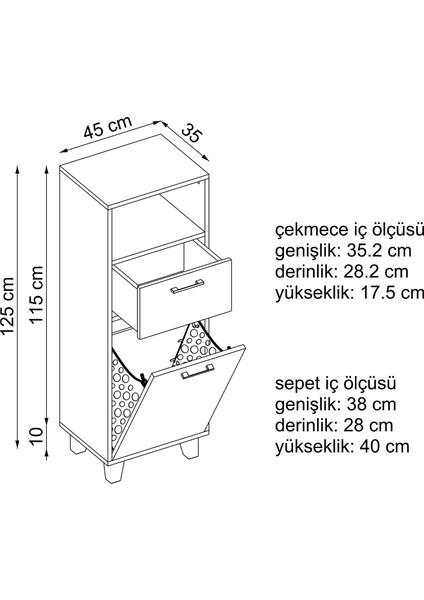 45 cm

35

125 cm

115 cm

10

çekmece iç ölçüsü
genişlik: 35.2 cm
derinlik: 28.2 cm
yükseklik: 17.5 cm

sepet iç ölçüsü
genişlik: 38 cm
derinlik: 28 cm
yükseklik: 40 cm